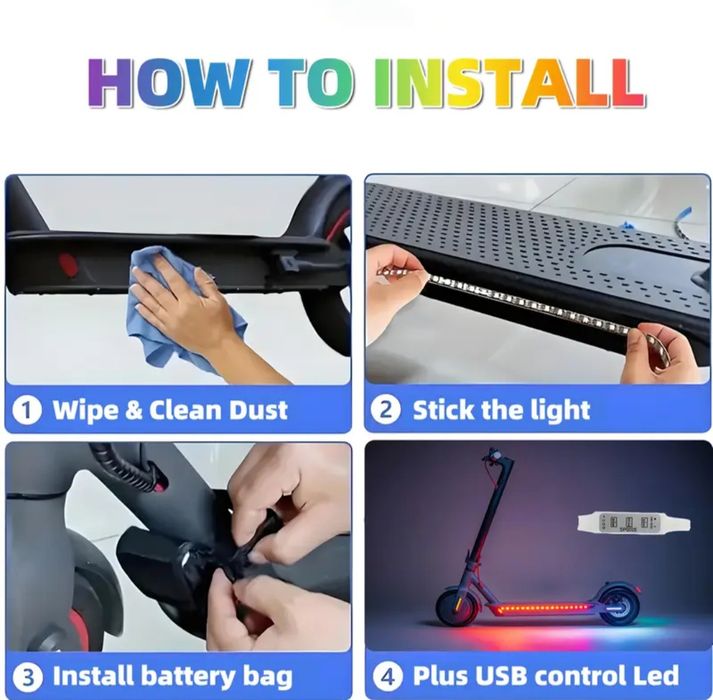 HOW TO INSTALL

1 Wipe & Clean Dust

2 Stick the light

3 Install battery bag

4 Plus USB control Led