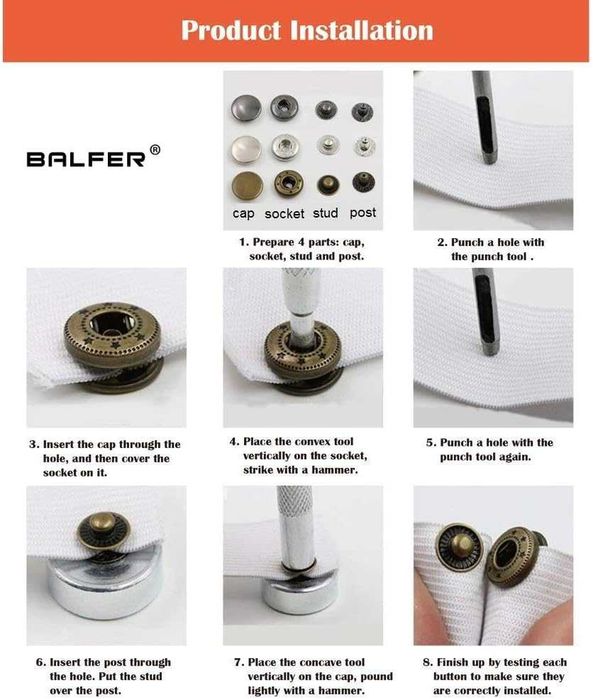 Product Installation

BALFER®

cap socket stud post

1. Prepare 4 parts: cap, socket, stud and post.

2. Punch a hole with the punch tool .

3. Insert the cap through the hole, and then cover the socket on it.

4. Place the convex tool vertically on the socket, strike with a hammer.

5. Punch a hole with the punch tool again.

6. Insert the post through the hole. Put the stud over the post.

7. Place the concave tool vertically on the cap, pound lightly with a hammer.

8. Finish up by testing each button to make sure they are correctly installed.