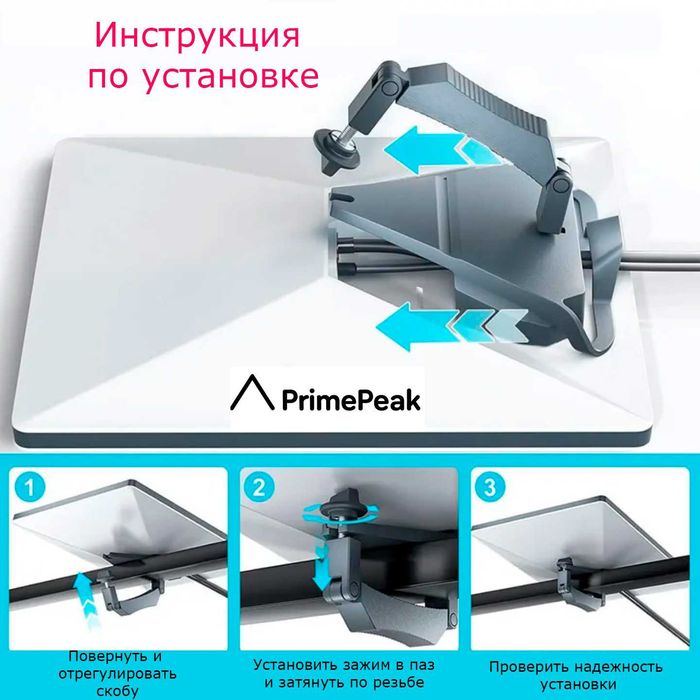 Инструкция по установке

PrimePeak

1

Повернуть и отрегулировать скобу

2

Установить зажим в паз и затянуть по резьбе

3

Проверить надежность установки