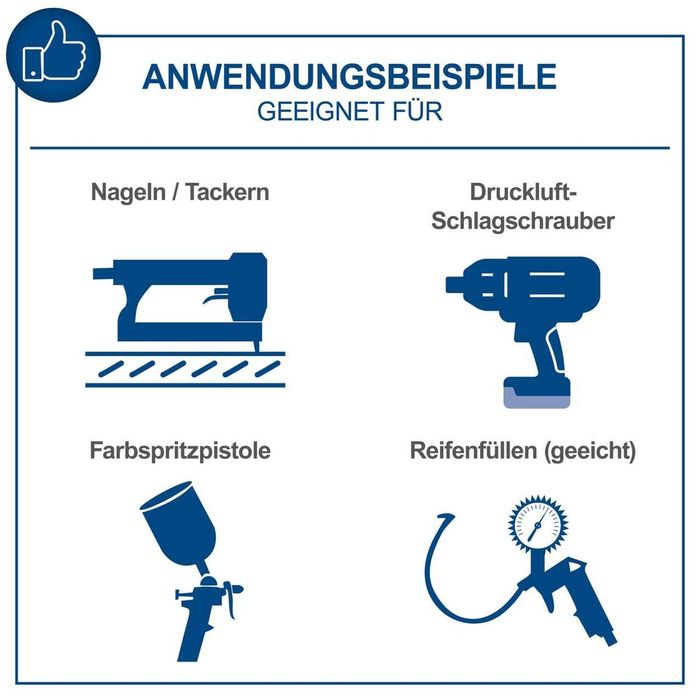 ANWENDUNGSBEISPIELE
GEEIGNET FÜR

Nageln / Tackern

Druckluft-Schlagschrauber

Farbspritzpistole

Reifenfüllen (geeicht)