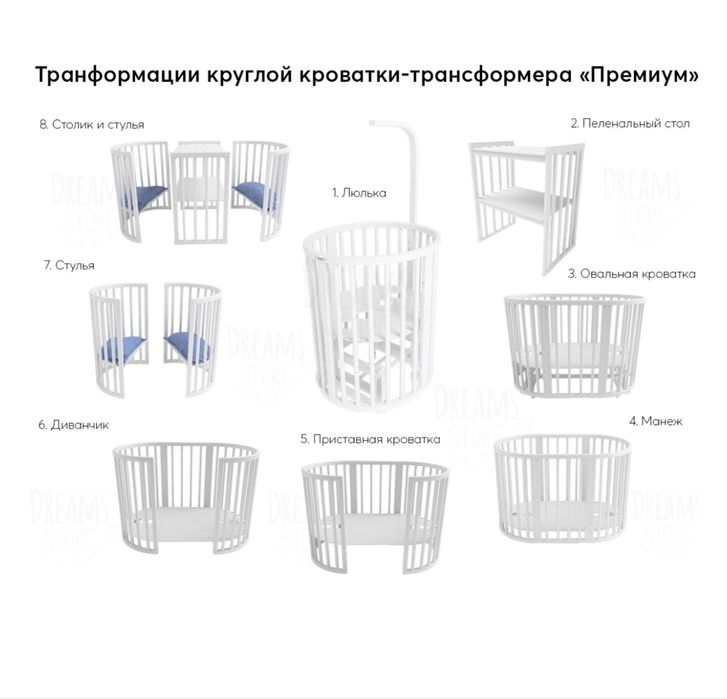 Транформации круглой кроватки-трансформера «Премиум»

8. Столик и стулья

1. Люлька

2. Пеленальный стол

7. Стулья

3. Овальная кроватка

6. Диванчик

5. Приставная кроватка

4. Манеж

DREAMS STORE

DREAMS STORE

DREAMS STORE

DREAMS STORE

DREAMS STORE

DREAMS STORE

DREAMS STORE