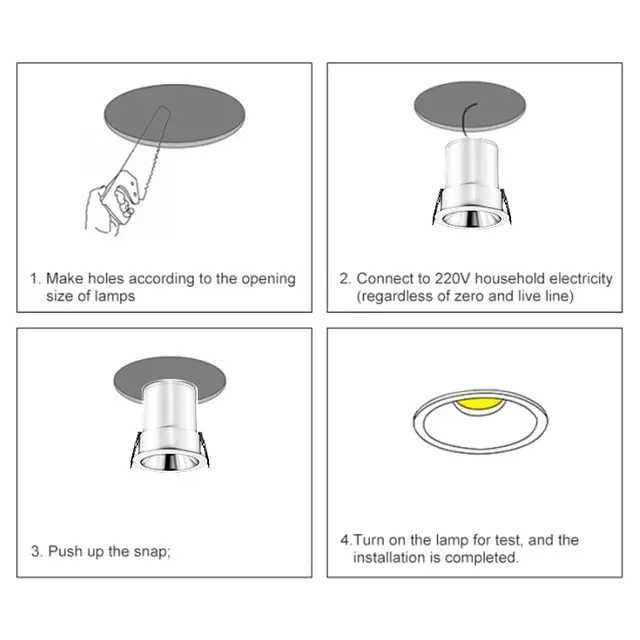 1. Make holes according to the opening size of lamps

2. Connect to 220V household electricity (regardless of zero and live line)

3. Push up the snap;

4.Turn on the lamp for test, and the installation is completed.