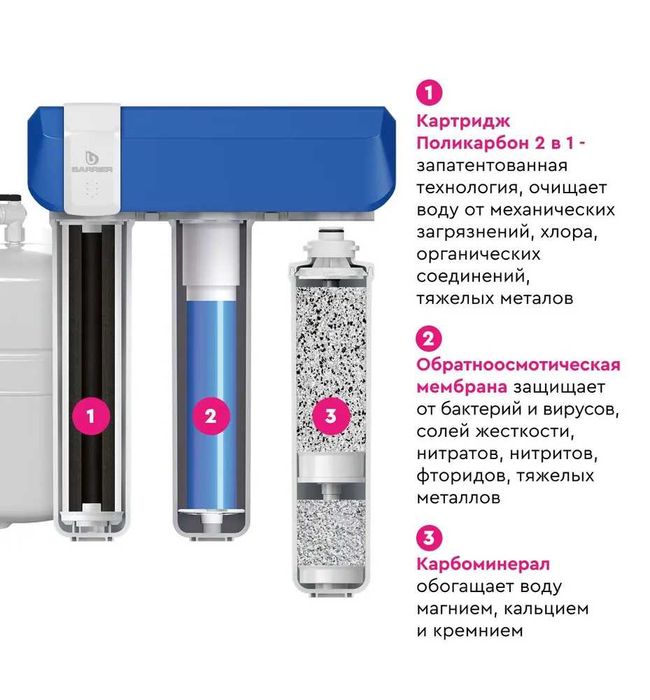 BARRIER

1

2

3

1

Картридж Поликарбон 2 в 1 - запатентованная технология, очищает воду от механических загрязнений, хлора, органических соединений, тяжелых металов

2

Обратноосмотическая мембрана защищает от бактерий и вирусов, солей жесткости, нитратов, нитритов, фторидов, тяжелых металлов

3

Карбоминерал обогащает воду магнием, кальцием и кремнием