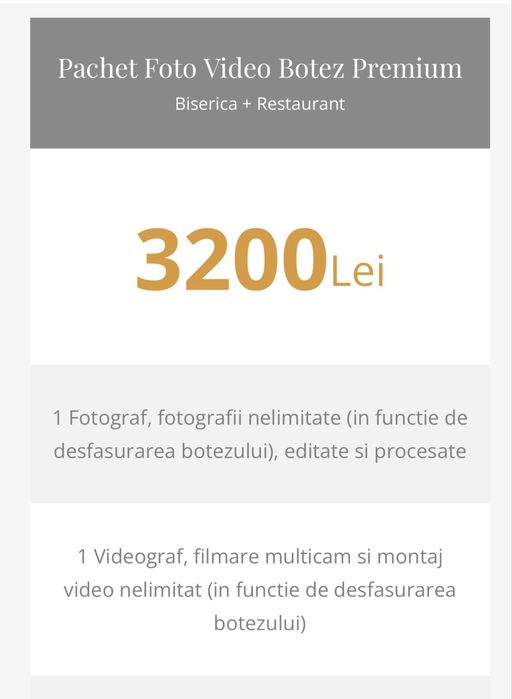 Pachet Foto Video Botez Premium
Biserica + Restaurant

3200Lei

1 Fotograf, fotografii nelimitate (in functie de desfasurarea botezului), editate si procesate

1 Videograf, filmare multicam si montaj video nelimitat (in functie de desfasurarea botezului)