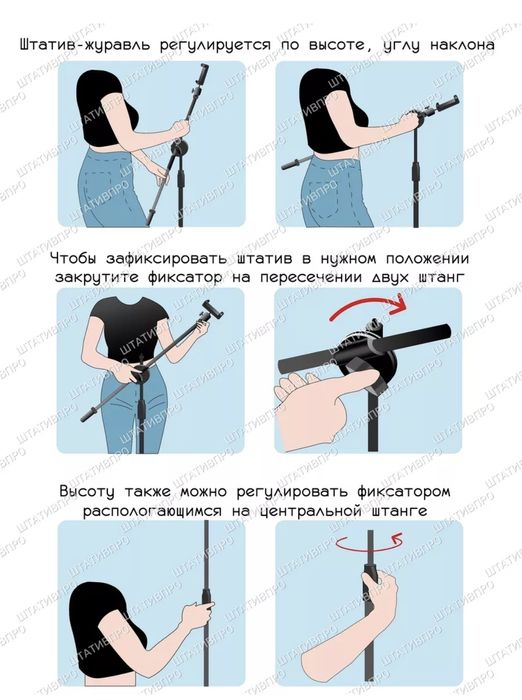 Штатив-журавль регулируется по высоте, углу наклона

Чтобы зафиксировать штатив в нужном положении закрутите фиксатор на пересечении двух штанг

Высоту также можно регулировать фиксатором распологающимся на центральной штанге

ШТАТИВПРО