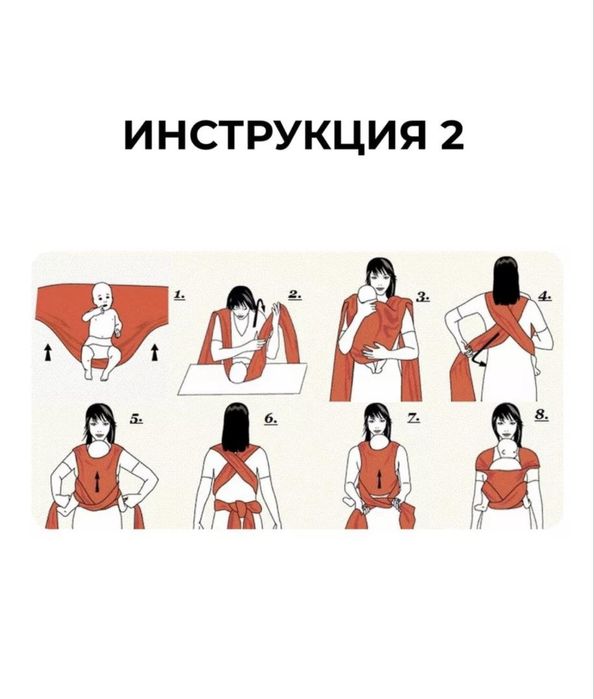 ИНСТРУКЦИЯ 2

1.

2.

3.

4.

5.

6.

7.

8.