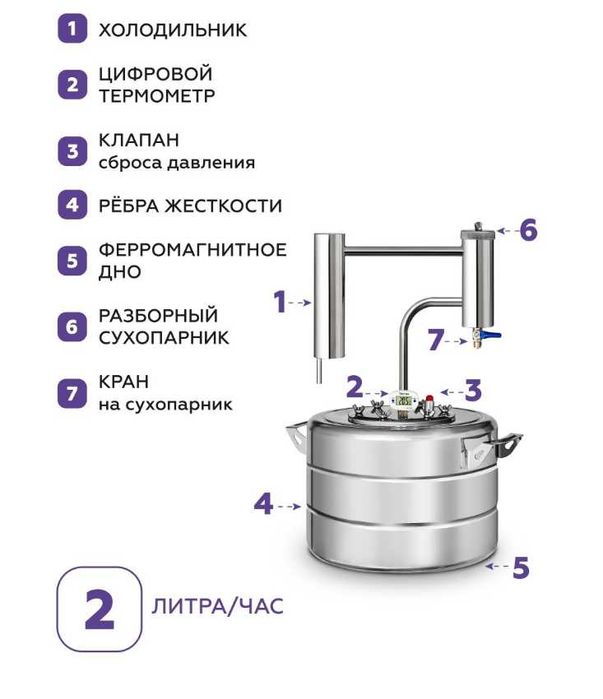 1 ХОЛОДИЛЬНИК

2 ЦИФРОВОЙ ТЕРМОМЕТР

3 КЛАПАН сброса давления

4 РЁБРА ЖЕСТКОСТИ

5 ФЕРРОМАГНИТНОЕ ДНО

6 РАЗБОРНЫЙ СУХОПАРНИК

7 КРАН на сухопарник

6

1

7

2

3

4

5

2 ЛИТРА/ЧАС