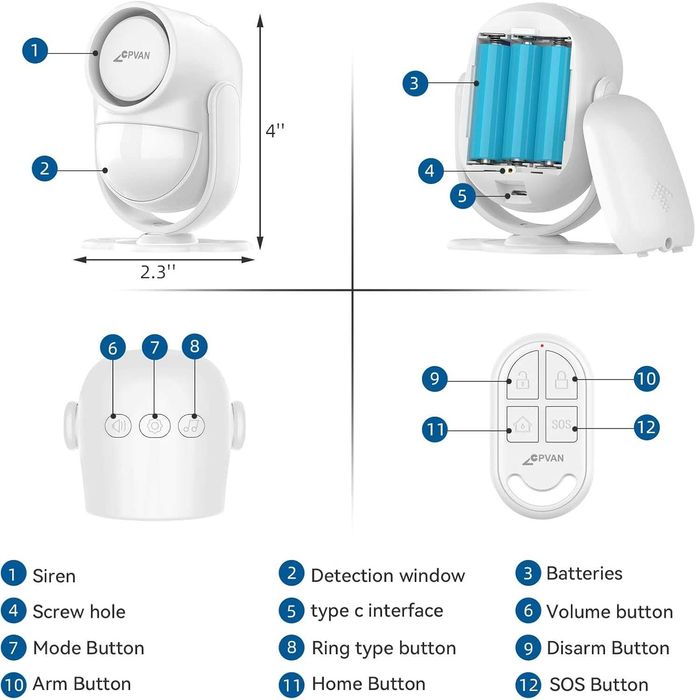 1

CPVAN

2

4''

2.3''

3

4

5

6 7 8

9

10

11

12

SOS

CPVAN

1 Siren
2 Detection window
3 Batteries
4 Screw hole
5 type c interface
6 Volume button
7 Mode Button
8 Ring type button
9 Disarm Button
10 Arm Button
11 Home Button
12 SOS Button