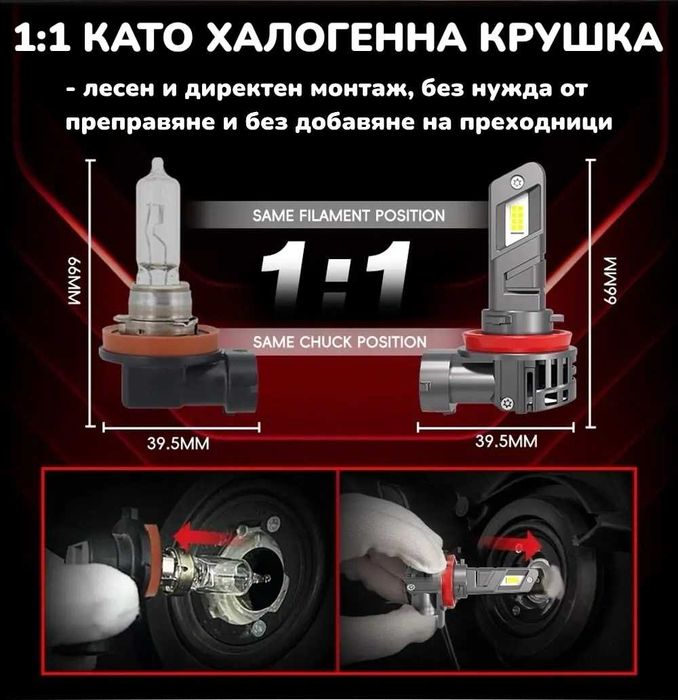 1:1 КАТО ХАЛОГЕННА КРУШКА

- лесен и директен монтаж, без нужда от преправяне и без добавяне на преходници

66MM

SAME FILAMENT POSITION

1:1

SAME CHUCK POSITION

66MM

39.5MM

39.5MM