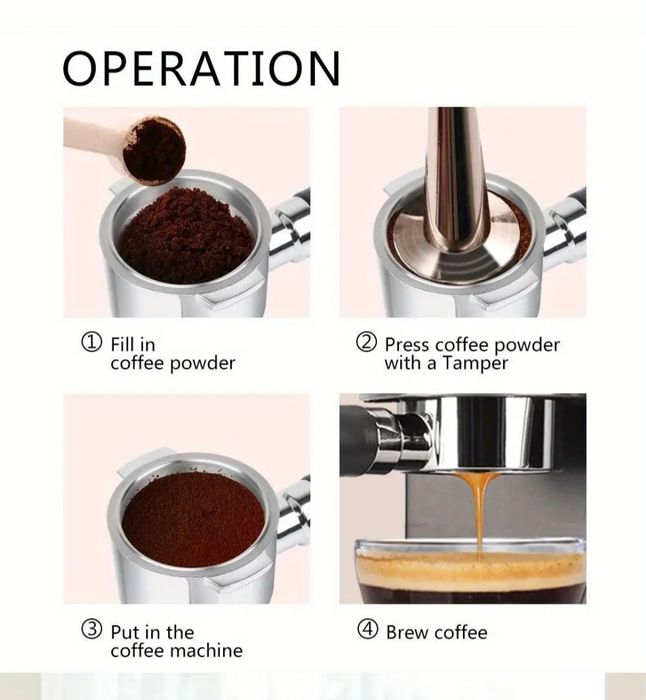 OPERATION

① Fill in coffee powder

② Press coffee powder with a Tamper

③ Put in the coffee machine

④ Brew coffee