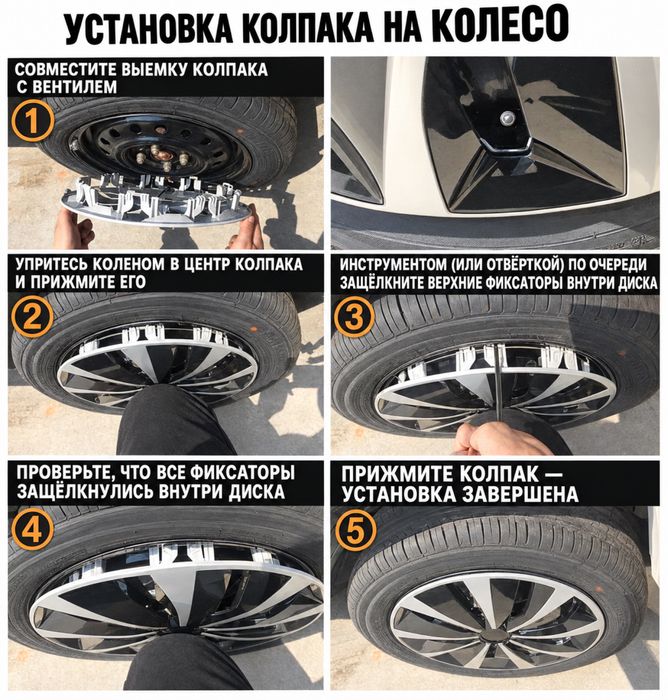 УСТАНОВКА КОЛПАКА НА КОЛЕСО

СОВМЕСТИТЕ ВЫЕМКУ КОЛПАКА С ВЕНТИЛЕМ

1

УПРИТЕСЬ КОЛЕНОМ В ЦЕНТР КОЛПАКА И ПРИЖМИТЕ ЕГО

2

ИНСТРУМЕНТОМ (ИЛИ ОТВЁРТКОЙ) ПО ОЧЕРЕДИ ЗАЩЁЛКНИТЕ ВЕРХНИЕ ФИКСАТОРЫ ВНУТРИ ДИСКА

3

ПРОВЕРЬТЕ, ЧТО ВСЕ ФИКСАТОРЫ ЗАЩЁЛКНУЛИСЬ ВНУТРИ ДИСКА

4

ПРИЖМИТЕ КОЛПАК — УСТАНОВКА ЗАВЕРШЕНА

5