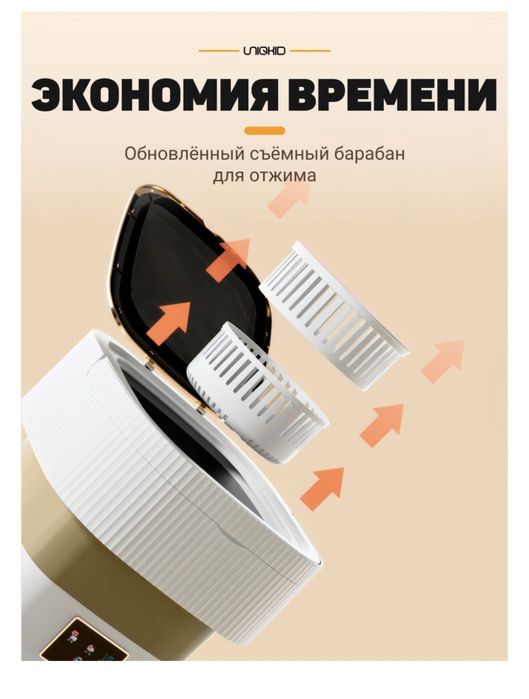 UNIQKID

ЭКОНОМИЯ ВРЕМЕНИ

Обновлённый съёмный барабан для отжима