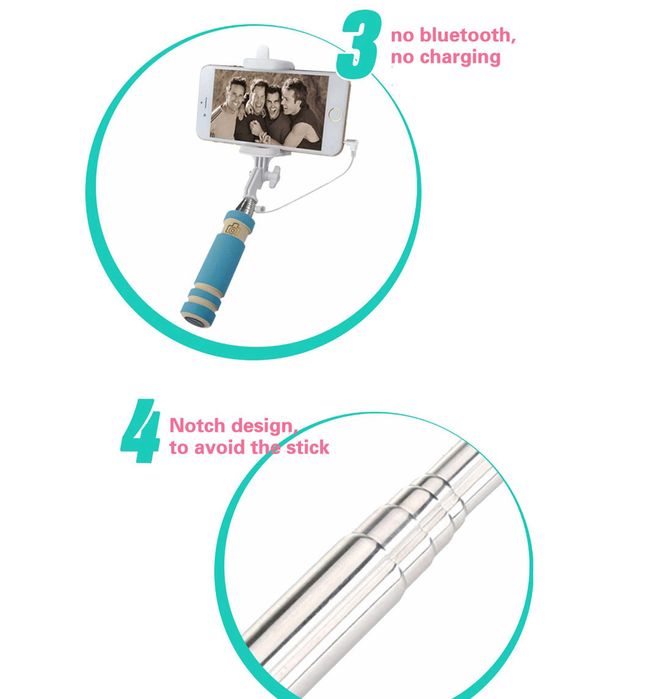 3 no bluetooth, no charging

4 Notch design, to avoid the stick