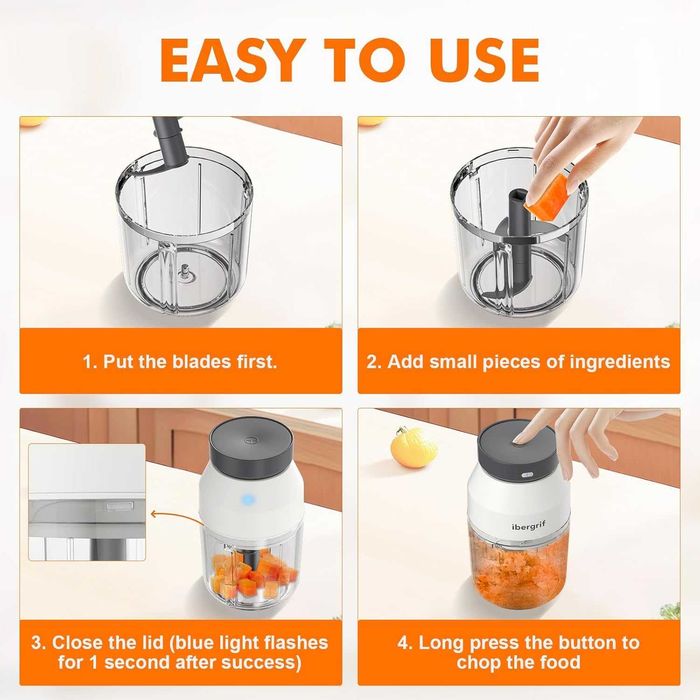 EASY TO USE

1. Put the blades first.

2. Add small pieces of ingredients

3. Close the lid (blue light flashes for 1 second after success)

ibergrif

4. Long press the button to chop the food