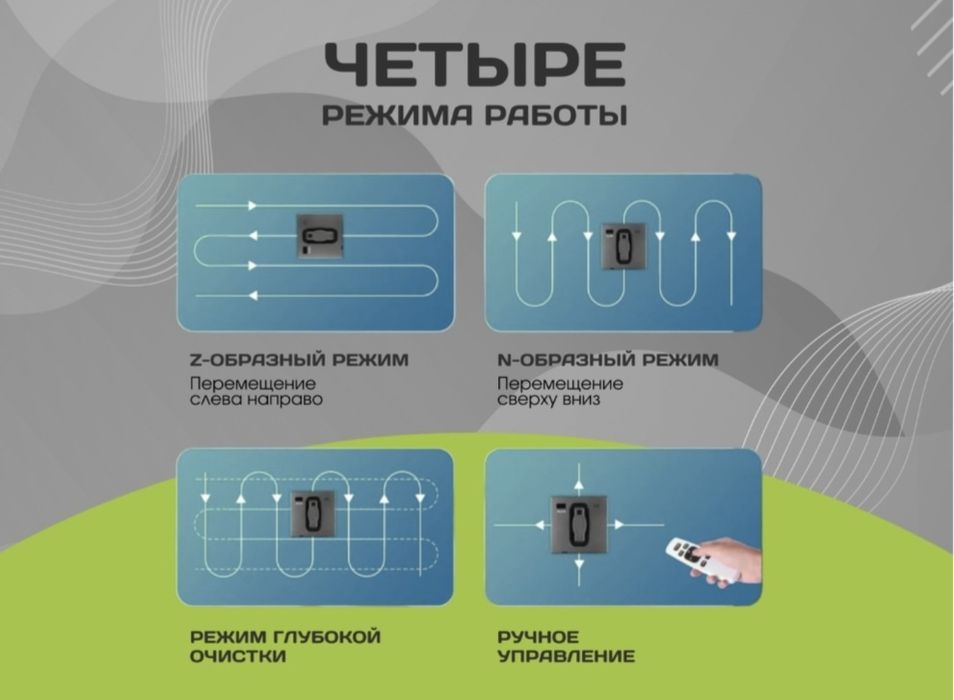 ЧЕТЫРЕ
РЕЖИМА РАБОТЫ

Z-ОБРАЗНЫЙ РЕЖИМ
Перемещение слева направо

N-ОБРАЗНЫЙ РЕЖИМ
Перемещение сверху вниз

РЕЖИМ ГЛУБОКОЙ ОЧИСТКИ

РУЧНОЕ УПРАВЛЕНИЕ