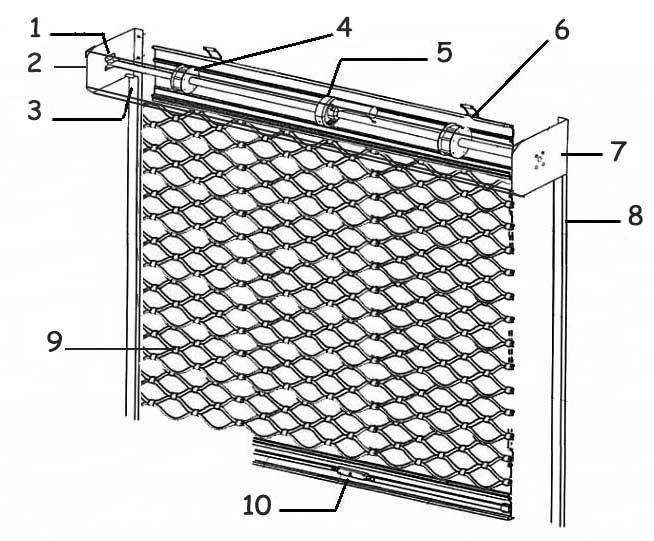 1
2
3
4
5
6
7
8
9
10