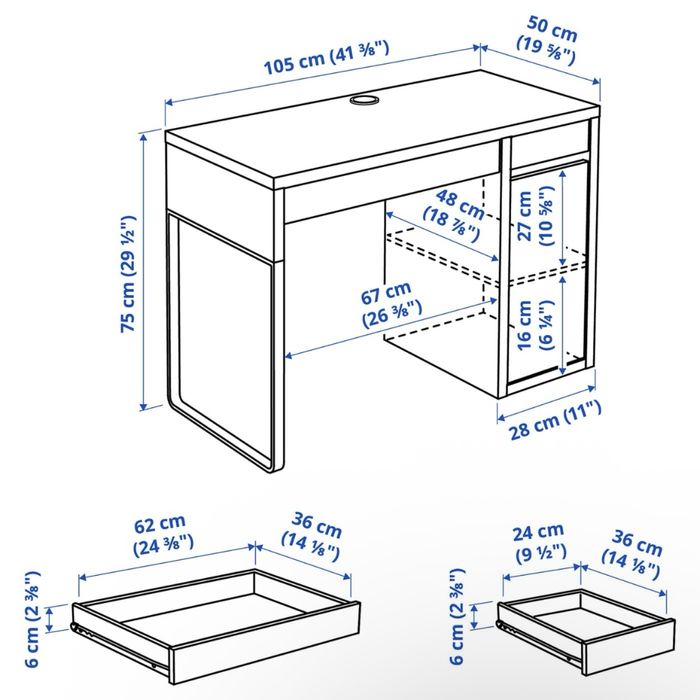 105 cm (41 ⅜")

50 cm (19 ⅝")

75 cm (29 ½")

48 cm (18 ⅞")

27 cm (10 ⅝")

67 cm (26 ⅜")

16 cm (6 ¼")

28 cm (11")

62 cm (24 ⅜")

36 cm (14 ⅛")

6 cm (2 ⅜")

24 cm (9 ½")

36 cm (14 ⅛")

6 cm (2 ⅜")