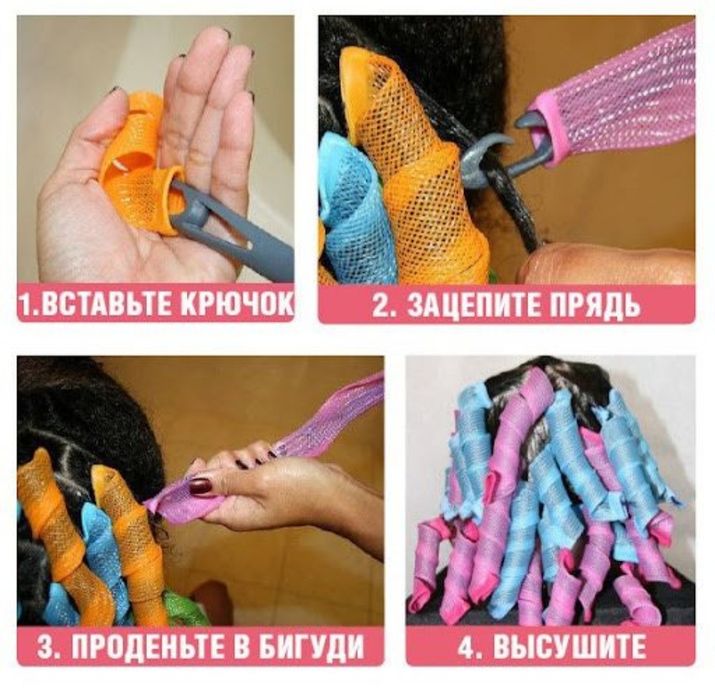 1.ВСТАВЬТЕ КРЮЧОК

2. ЗАЦЕПИТЕ ПРЯДЬ

3. ПРОДЕНЬТЕ В БИГУДИ

4. ВЫСУШИТЕ