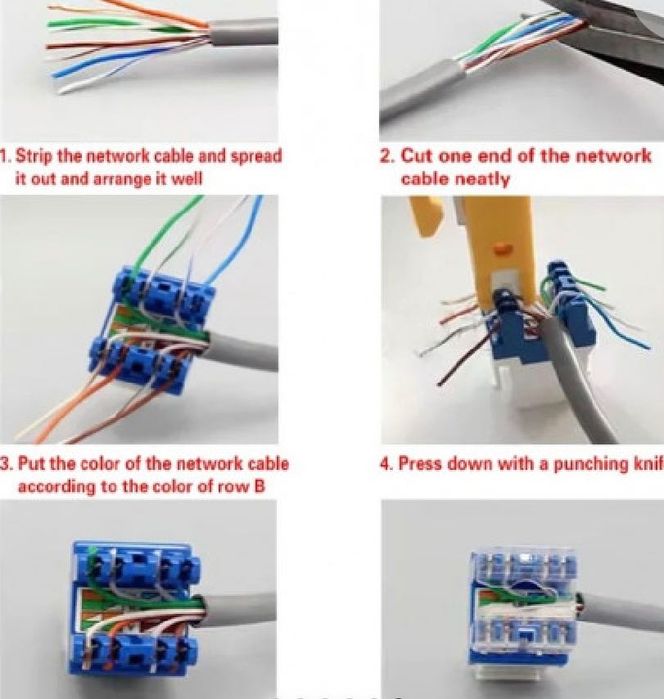 1. Strip the network cable and spread it out and arrange it well

2. Cut one end of the network cable neatly

3. Put the color of the network cable according to the color of row B

4. Press down with a punching knif