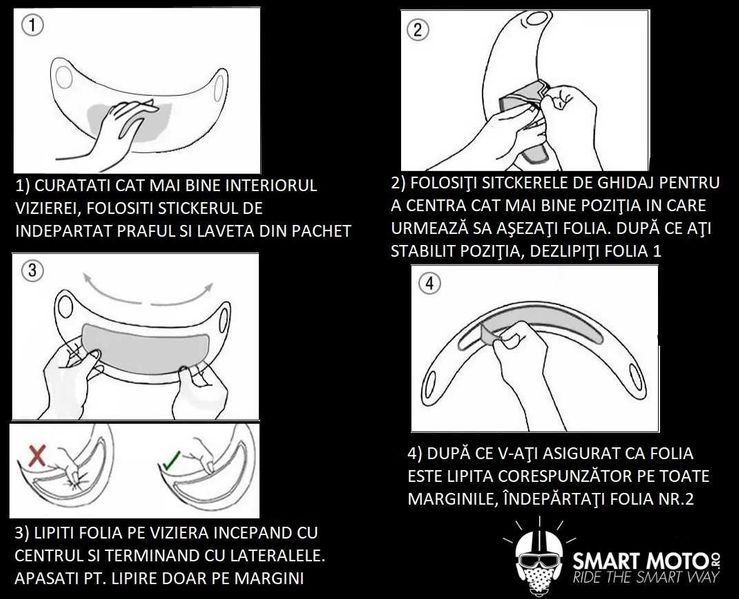 ①

1) CURATATI CAT MAI BINE INTERIORUL VIZIEREI, FOLOSITI STICKERUL DE INDEPARTAT PRAFUL SI LAVETA DIN PACHET

②

2) FOLOSIŢI SITCKERELE DE GHIDAJ PENTRU A CENTRA CAT MAI BINE POZIŢIA IN CARE URMEAZĂ SA AŞEZAŢI FOLIA. DUPĂ CE AŢI STABILIT POZIŢIA, DEZLIPIŢI FOLIA 1

③

3) LIPITI FOLIA PE VIZIERA INCEPAND CU CENTRUL SI TERMINAND CU LATERALELE. APASATI PT. LIPIRE DOAR PE MARGINI

④

4) DUPĂ CE V-AŢI ASIGURAT CA FOLIA ESTE LIPITA CORESPUNZĂTOR PE TOATE MARGINILE, ÎNDEPĂRTAŢI FOLIA NR.2

SMART MOTO.RO
RIDE THE SMART WAY