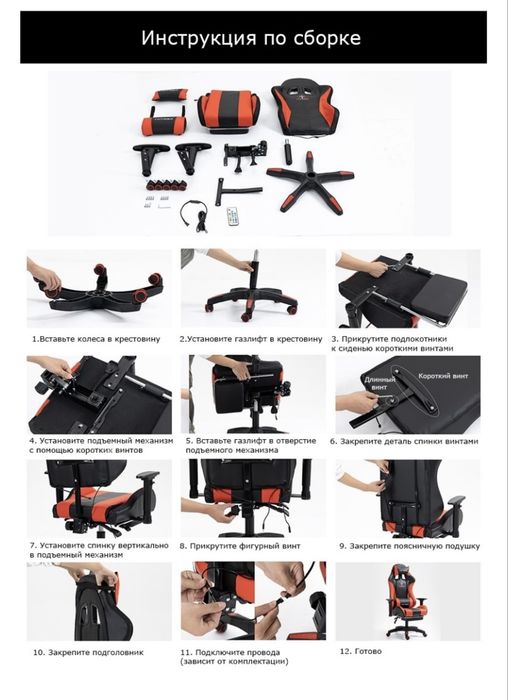 Инструкция по сборке

1.Вставьте колеса в крестовину

2.Установите газлифт в крестовину

3. Прикрутите подлокотники к сиденью короткими винтами

4. Установите подъемный механизм с помощью коротких винтов

5. Вставьте газлифт в отверстие подъемного механизма

Длинный винт

Короткий винт

6. Закрепите деталь спинки винтами

7. Установите спинку вертикально в подъемный механизм

8. Прикрутите фигурный винт

9. Закрепите поясничную подушку

10. Закрепите подголовник

11. Подключите провода (зависит от комплектации)

12. Готово