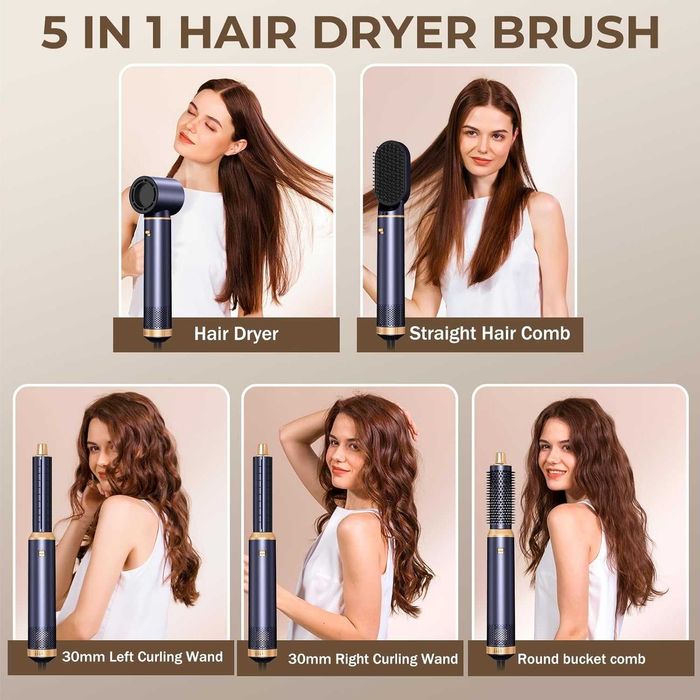 5 IN 1 HAIR DRYER BRUSH

Hair Dryer

Straight Hair Comb

30mm Left Curling Wand

30mm Right Curling Wand

Round bucket comb