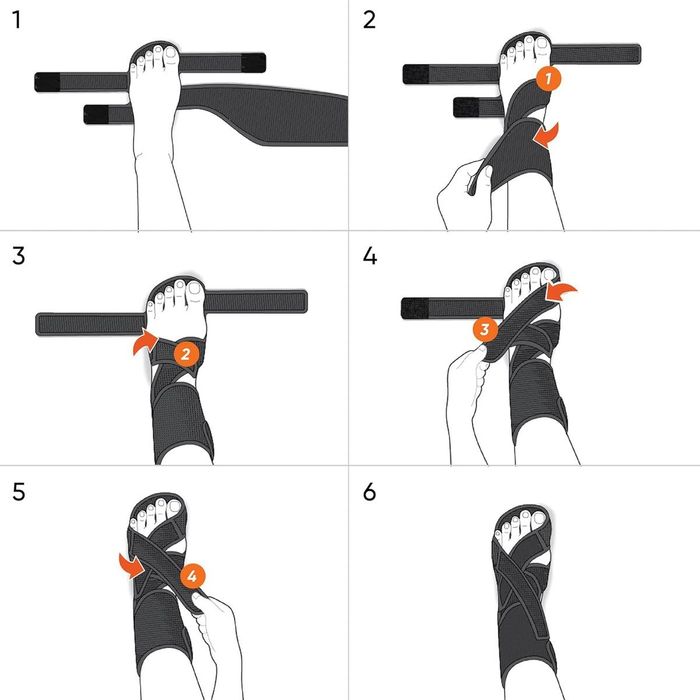 1

2

1

3

2

4

3

5

4

6