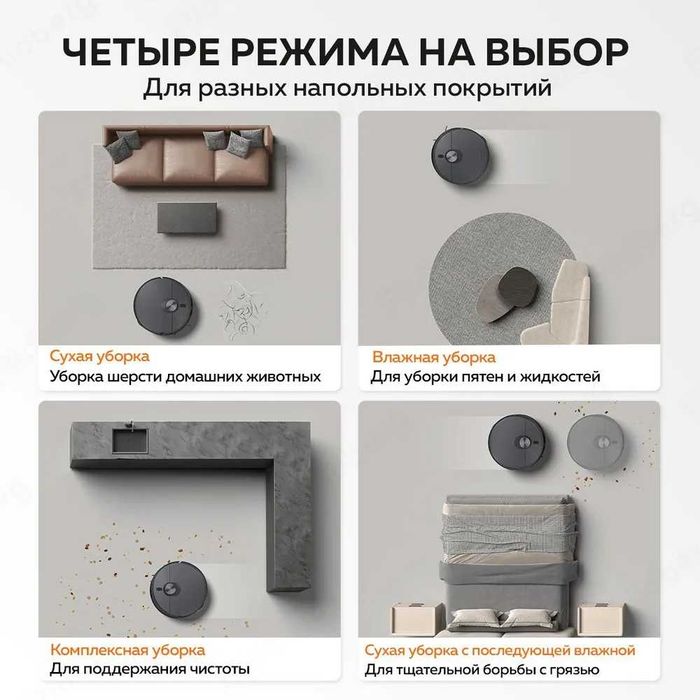 ЧЕТЫРЕ РЕЖИМА НА ВЫБОР
Для разных напольных покрытий

Сухая уборка
Уборка шерсти домашних животных

Влажная уборка
Для уборки пятен и жидкостей

Комплексная уборка
Для поддержания чистоты

Сухая уборка с последующей влажной
Для тщательной борьбы с грязью