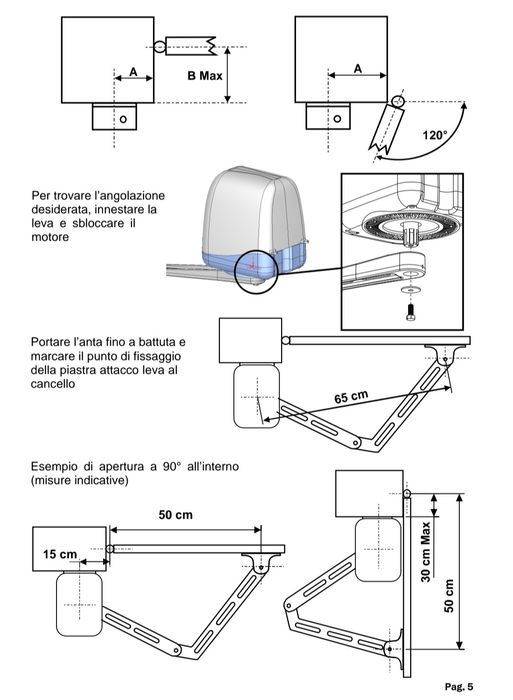 A

B Max

A

120°

Per trovare l'angolazione desiderata, innestare la leva e sbloccare il motore

Portare l'anta fino a battuta e marcare il punto di fissaggio della piastra attacco leva al cancello

65 cm

Esempio di apertura a 90° all'interno (misure indicative)

50 cm

15 cm

30 cm Max

50 cm

Pag. 5