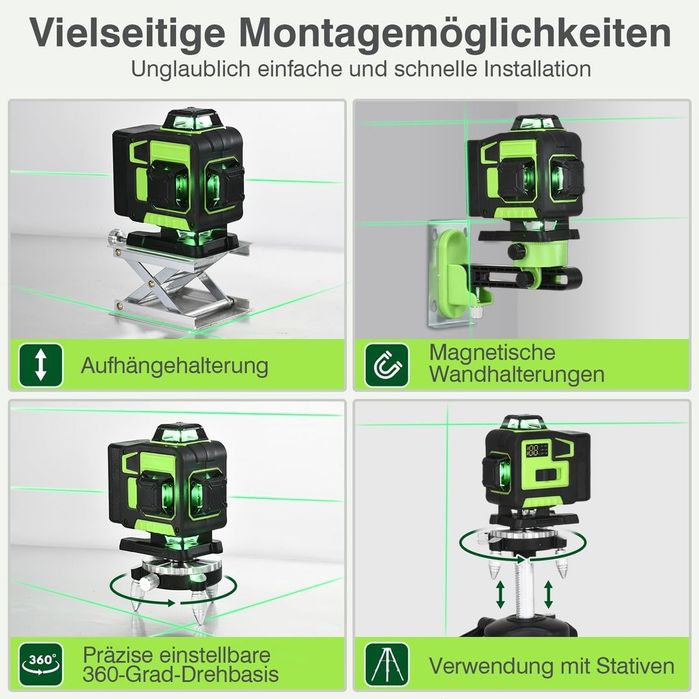 Vielseitige Montagemöglichkeiten
Unglaublich einfache und schnelle Installation

Aufhängehalterung

Magnetische Wandhalterungen

360°

Präzise einstellbare 360-Grad-Drehbasis

Verwendung mit Stativen