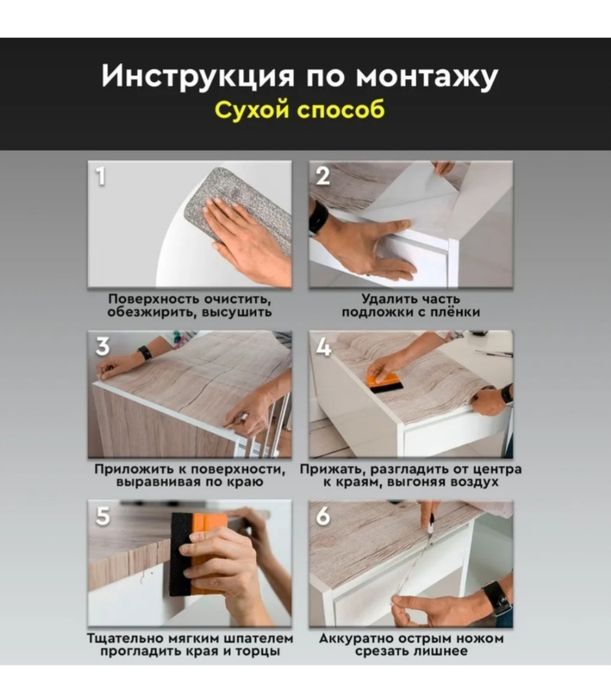 Инструкция по монтажу
Сухой способ

1
Поверхность очистить, обезжирить, высушить

2
Удалить часть подложки с плёнки

3
Приложить к поверхности, выравнивая по краю

4
Прижать, разгладить от центра к краям, выгоняя воздух

5
Тщательно мягким шпателем прогладить края и торцы

6
Аккуратно острым ножом срезать лишнее