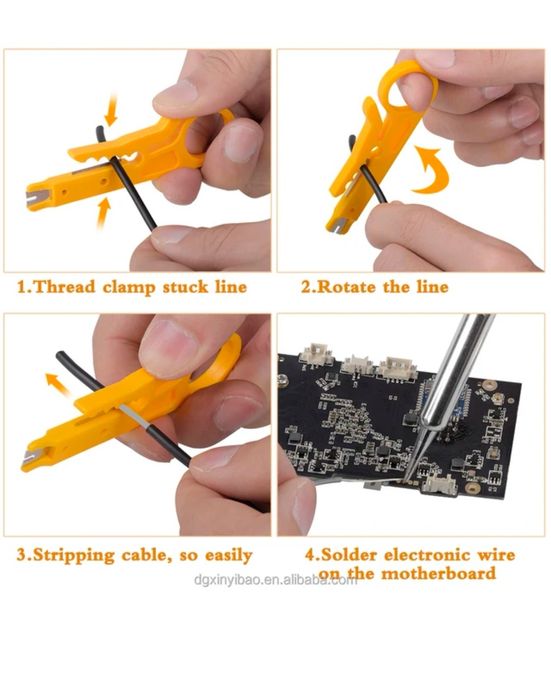 1.Thread clamp stuck line

2.Rotate the line

3.Stripping cable, so easily

4.Solder electronic wire on the motherboard

dgxinyibao.en.alibaba.com