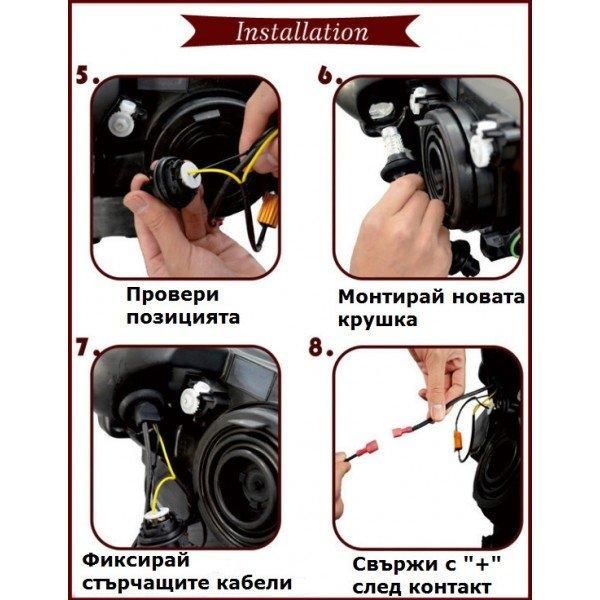 Installation

5.

Провери позицията

6.

Монтирай новата крушка

7.

Фиксирай стърчащите кабели

8.

Свържи с "+" след контакт