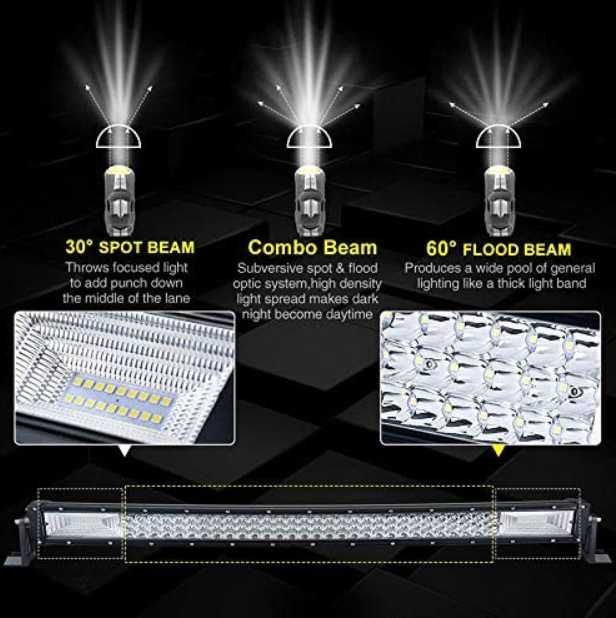 30° SPOT BEAM
Throws focused light to add punch down the middle of the lane

Combo Beam
Subversive spot & flood optic system,high density light spread makes dark night become daytime

60° FLOOD BEAM
Produces a wide pool of general lighting like a thick light band