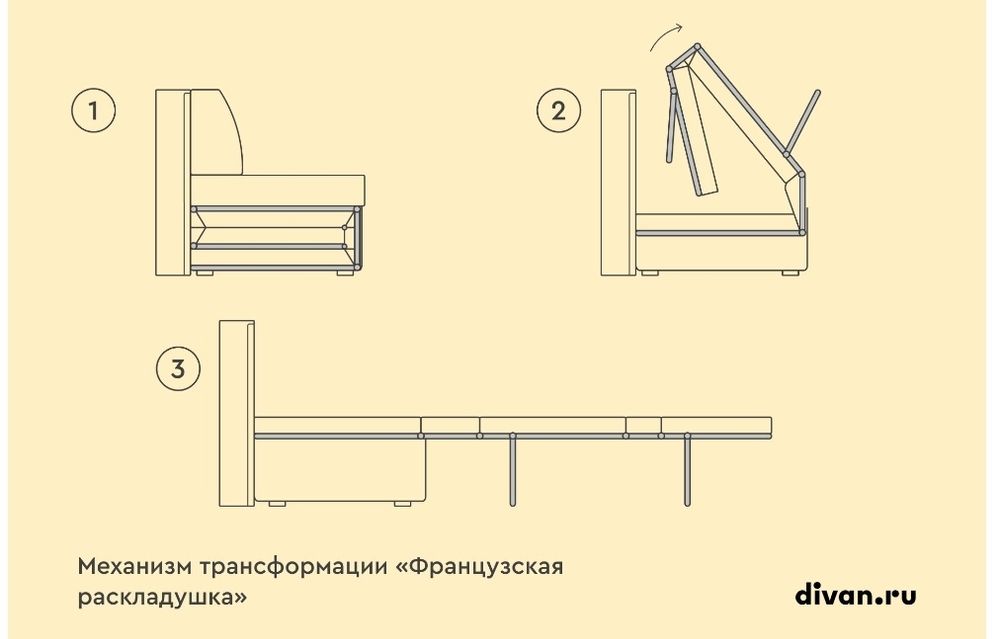 1

2

3

Механизм трансформации «Французская раскладушка»

divan.ru