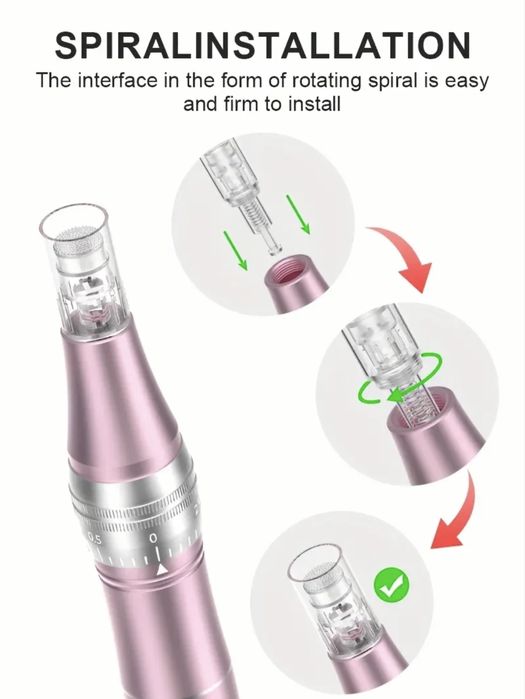 SPIRALINSTALLATION
The interface in the form of rotating spiral is easy and firm to install

0.5
0