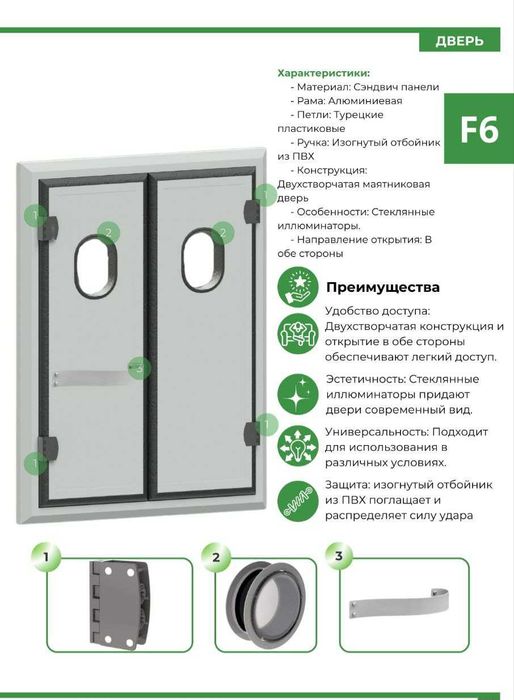 ДВЕРЬ

Характеристики:
- Материал: Сэндвич панели
- Рама: Алюминиевая
- Петли: Турецкие пластиковые
- Ручка: Изогнутый отбойник из ПВХ
- Конструкция: Двухстворчатая маятниковая дверь
- Особенности: Стеклянные иллюминаторы.
- Направление открытия: В обе стороны

F6

1
2
2
1
3
1
1

Преимущества

Удобство доступа: Двухстворчатая конструкция и открытие в обе стороны обеспечивают легкий доступ.

Эстетичность: Стеклянные иллюминаторы придают двери современный вид.

Универсальность: Подходит для использования в различных условиях.

Защита: изогнутый отбойник из ПВХ поглащает и распределяет силу удара

1
2
3