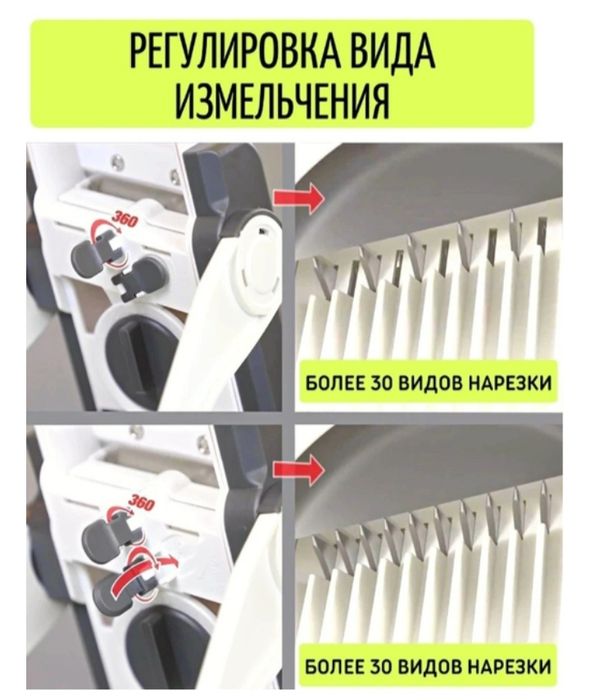 РЕГУЛИРОВКА ВИДА ИЗМЕЛЬЧЕНИЯ

360

БОЛЕЕ 30 ВИДОВ НАРЕЗКИ

360

БОЛЕЕ 30 ВИДОВ НАРЕЗКИ