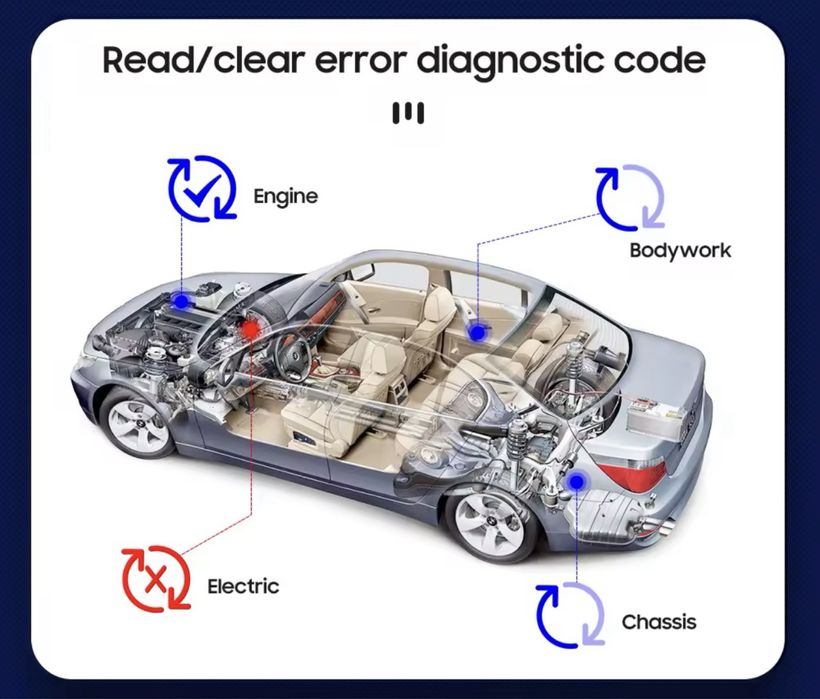 Read/clear error diagnostic code

Engine

Bodywork

Electric

Chassis