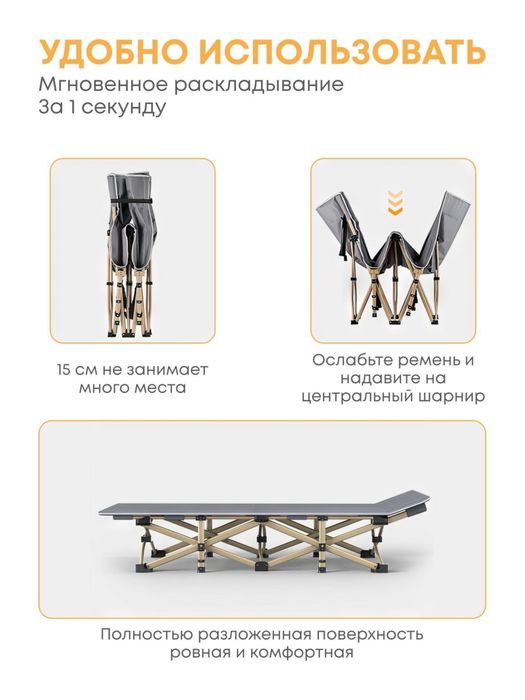 УДОБНО ИСПОЛЬЗОВАТЬ
Мгновенное раскладывание
За 1 секунду

15 см не занимает много места

Ослабьте ремень и надавите на центральный шарнир

Полностью разложенная поверхность ровная и комфортная