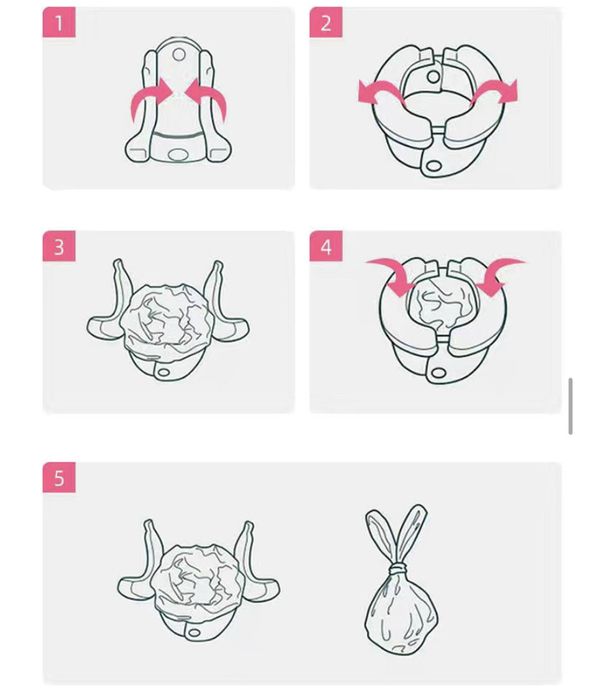 1

2

3

4

5