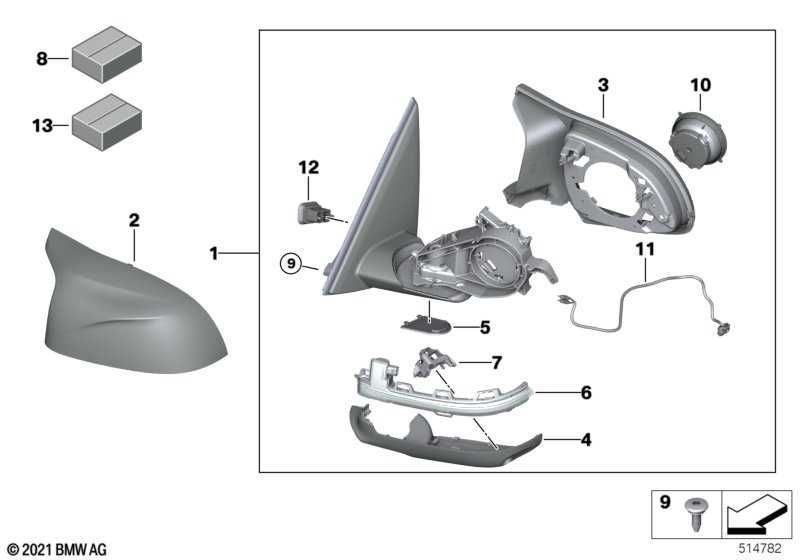 8
13
2
1
12
9
3
10
11
5
7
6
4
9
© 2021 BMW AG
514782