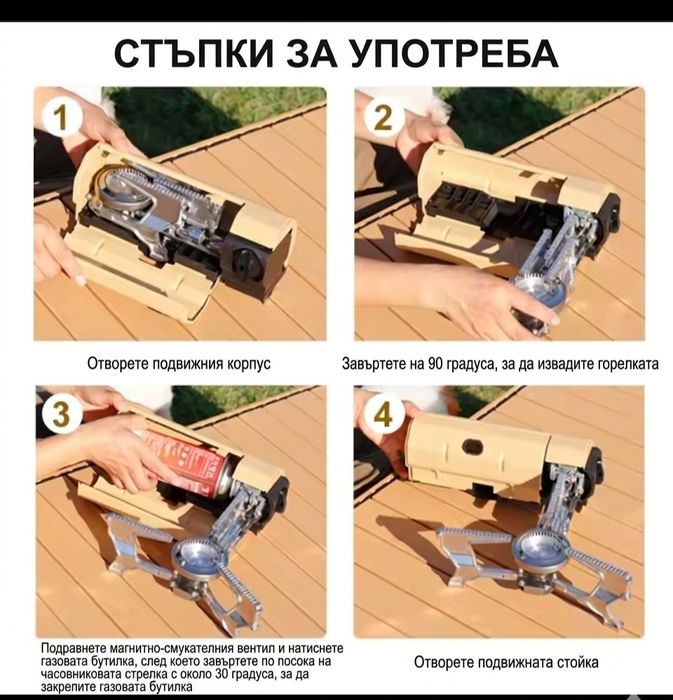 СТЪПКИ ЗА УПОТРЕБА

1

Отворете подвижния корпус

2

Завъртете на 90 градуса, за да извадите горелката

3

Подравнете магнитно-смукателния вентил и натиснете газовата бутилка, след което завъртете по посока на часовниковата стрелка с около 30 градуса, за да закрепите газовата бутилка

4

Отворете подвижната стойка