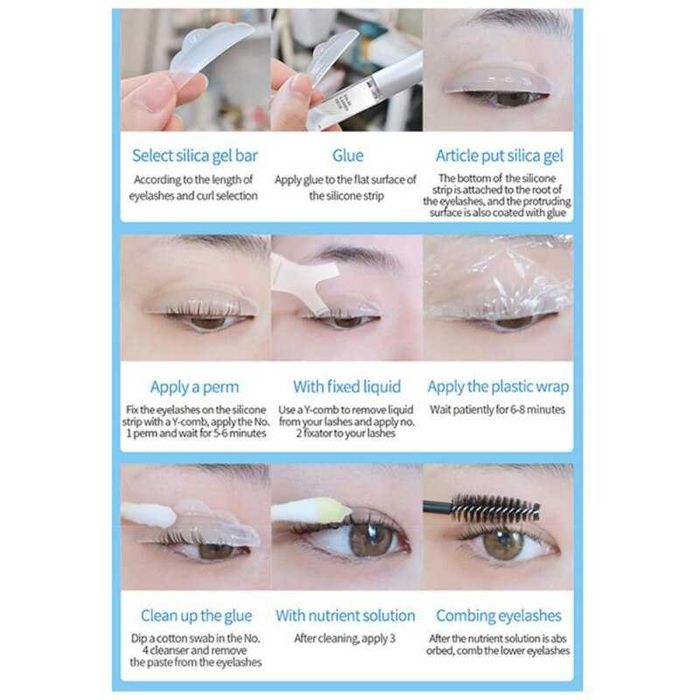 Select silica gel bar
According to the length of eyelashes and curl selection

Glue
Apply glue to the flat surface of the silicone strip

Article put silica gel
The bottom of the silicone strip is attached to the root of the eyelashes, and the protruding surface is also coated with glue

Apply a perm
Fix the eyelashes on the silicone strip with a Y-comb, apply the No. 1 perm and wait for 5-6 minutes

With fixed liquid
Use a Y-comb to remove liquid from your lashes and apply no. 2 fixator to your lashes

Apply the plastic wrap
Wait patiently for 6-8 minutes

Clean up the glue
Dip a cotton swab in the No. 4 cleanser and remove the paste from the eyelashes

With nutrient solution
After cleaning, apply 3

Combing eyelashes
After the nutrient solution is abs orbed, comb the lower eyelashes