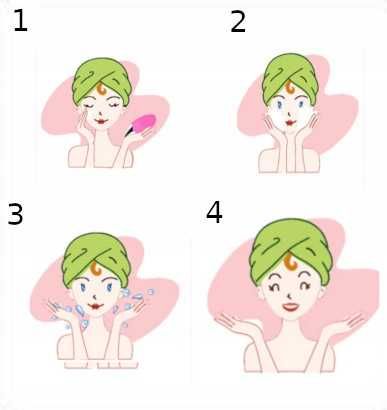 1

2

3

4