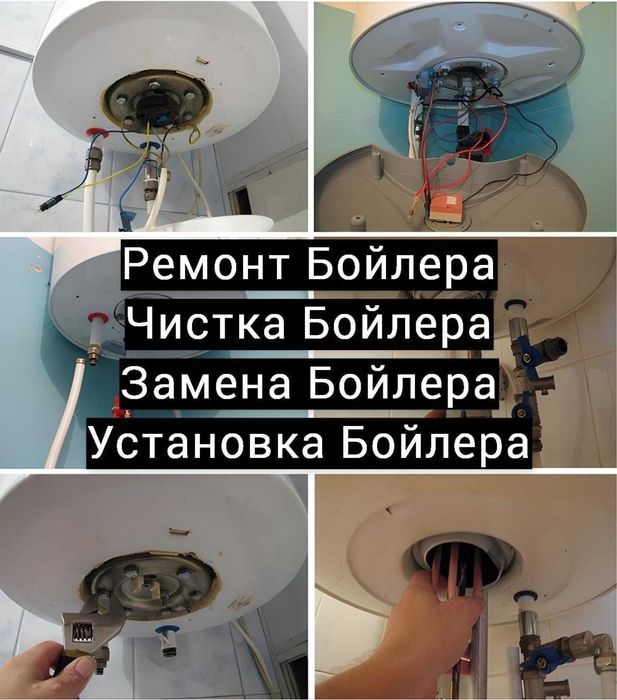 Ремонт Бойлера
Чистка Бойлера
Замена Бойлера
Установка Бойлера