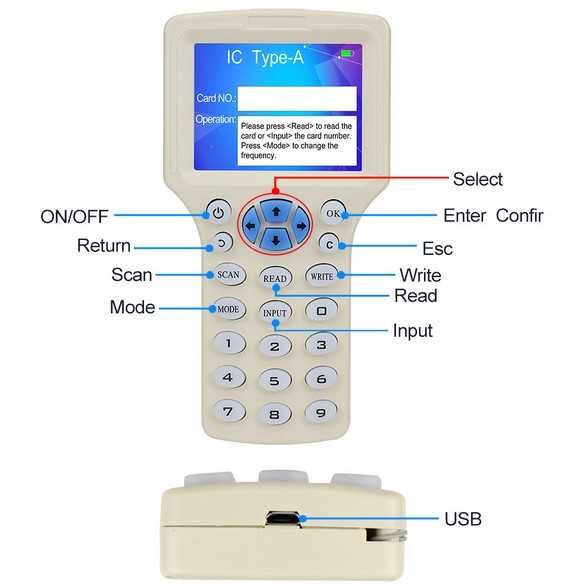 IC Type-A

Card NO.:

Operation: Please press <Read> to read the card or <Input> the card number. Press <Mode> to change the frequency.

Select

ON/OFF

OK

Enter Confir

Return

C

Esc

Scan

SCAN

READ

WRITE

Write

Read

Mode

MODE

INPUT

Input

1 2 3

4 5 6

7 8 9

USB