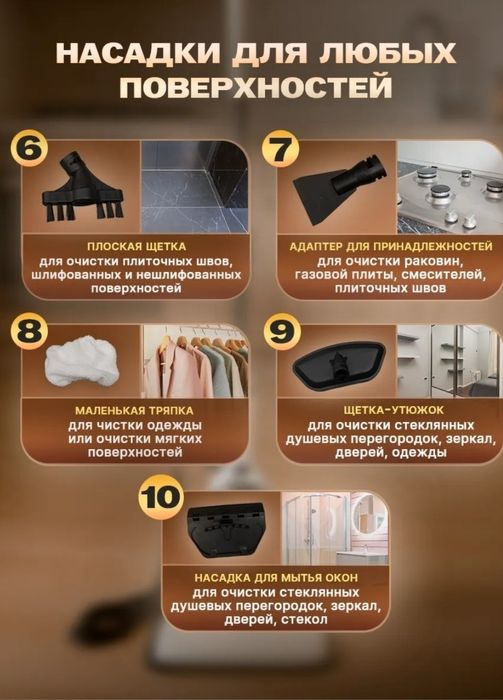 НАСАДКИ ДЛЯ ЛЮБЫХ ПОВЕРХНОСТЕЙ

6

ПЛОСКАЯ ЩЕТКА
для очистки плиточных швов, шлифованных и нешлифованных поверхностей

7

АДАПТЕР ДЛЯ ПРИНАДЛЕЖНОСТЕЙ
для очистки раковин, газовой плиты, смесителей, плиточных швов

8

МАЛЕНЬКАЯ ТРЯПКА
для чистки одежды или очистки мягких поверхностей

9

ЩЕТКА-УТЮЖОК
для очистки стеклянных душевых перегородок, зеркал, дверей, одежды

10

НАСАДКА ДЛЯ МЫТЬЯ ОКОН
для очистки стеклянных душевых перегородок, зеркал, дверей, стекол