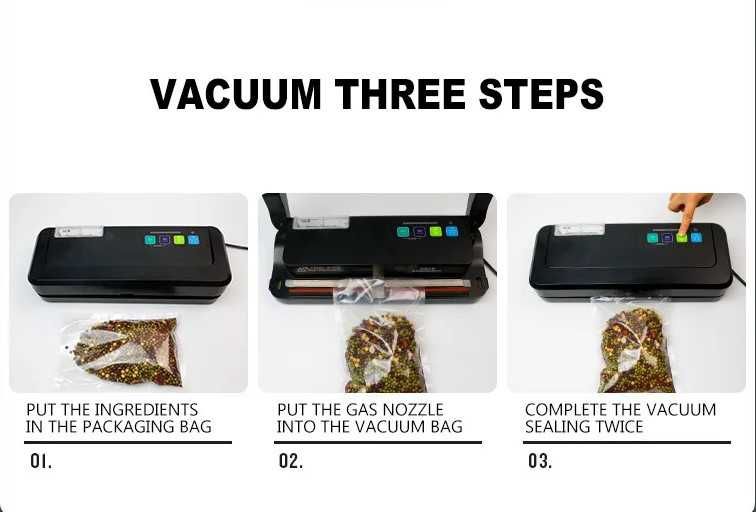 VACUUM THREE STEPS

PUT THE INGREDIENTS IN THE PACKAGING BAG

01.

PUT THE GAS NOZZLE INTO THE VACUUM BAG

02.

COMPLETE THE VACUUM SEALING TWICE

03.