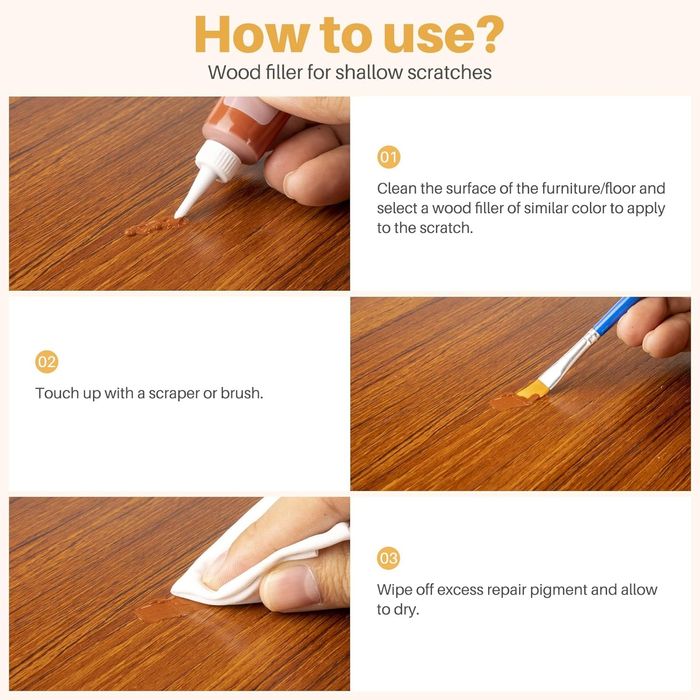 How to use?

Wood filler for shallow scratches

01

Clean the surface of the furniture/floor and select a wood filler of similar color to apply to the scratch.

02

Touch up with a scraper or brush.

03

Wipe off excess repair pigment and allow to dry.